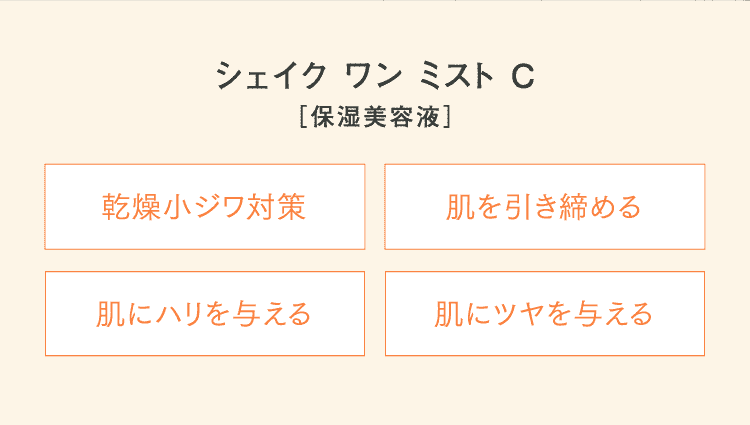 シェイク ワン ミスト C
[保湿美容液]

乾燥小ジワ対策

肌を引き締める

肌にハリを与える

肌にツヤを与える